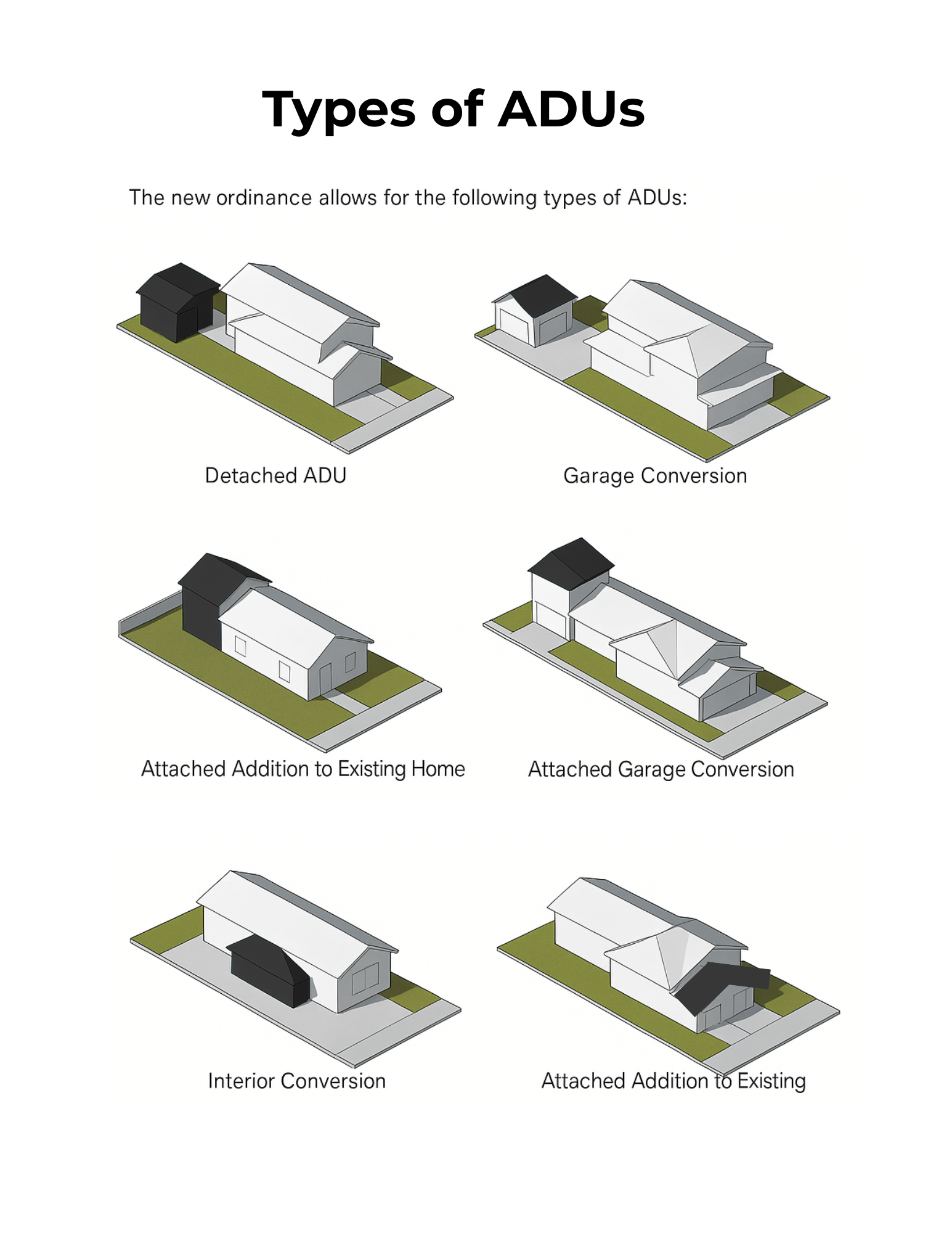 Types of ADUs

The new ordinance allows for the following types of ADUs:

Detached ADU

Garage Conversion

Attached Addition to Existing Home

Attached Garage Conversion

Interior Conversion

Attached Addition to Existing